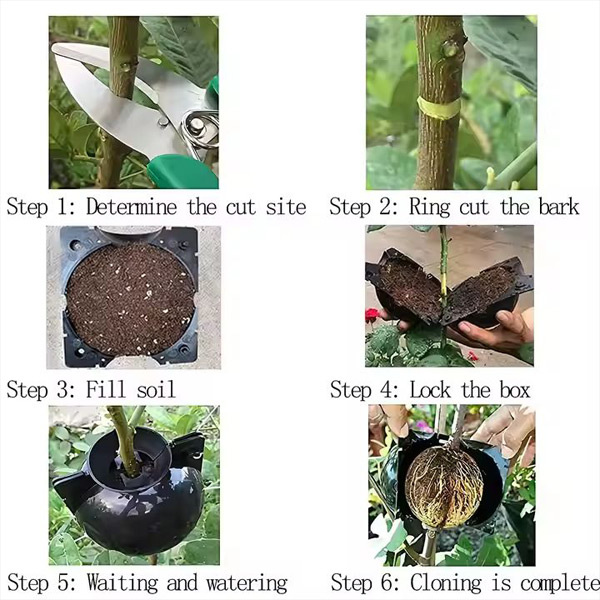 Step 1: Determine the cut site

Step 2: Ring cut the bark

Step 3: Fill soil

Step 4: Lock the box

Step 5: Waiting and watering

Step 6: Cloning is complete